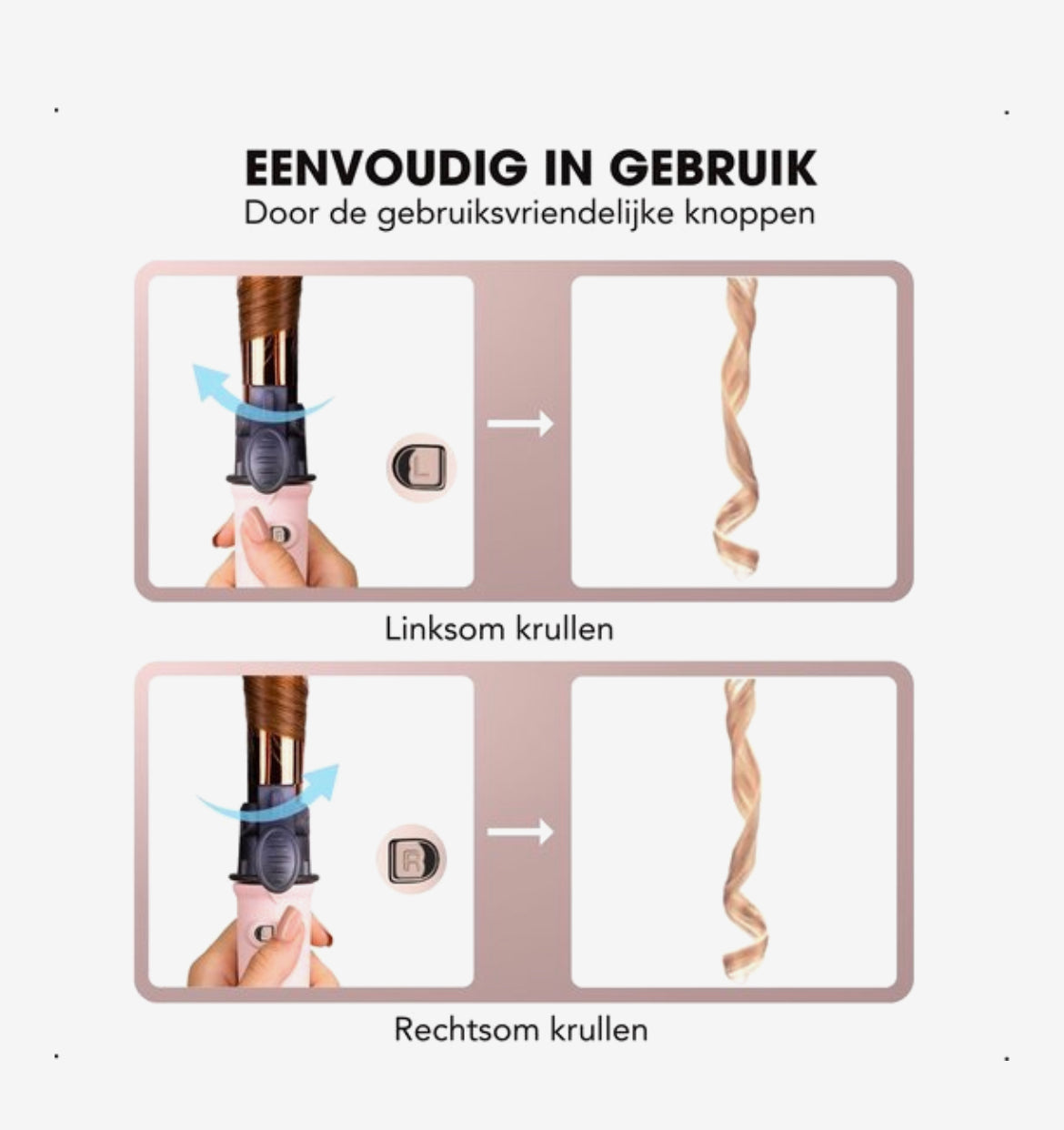 EENVOUDIG IN GEBRUIK
Door de gebruiksvriendelijke knoppen

L

Linksom krullen

R

Rechtsom krullen